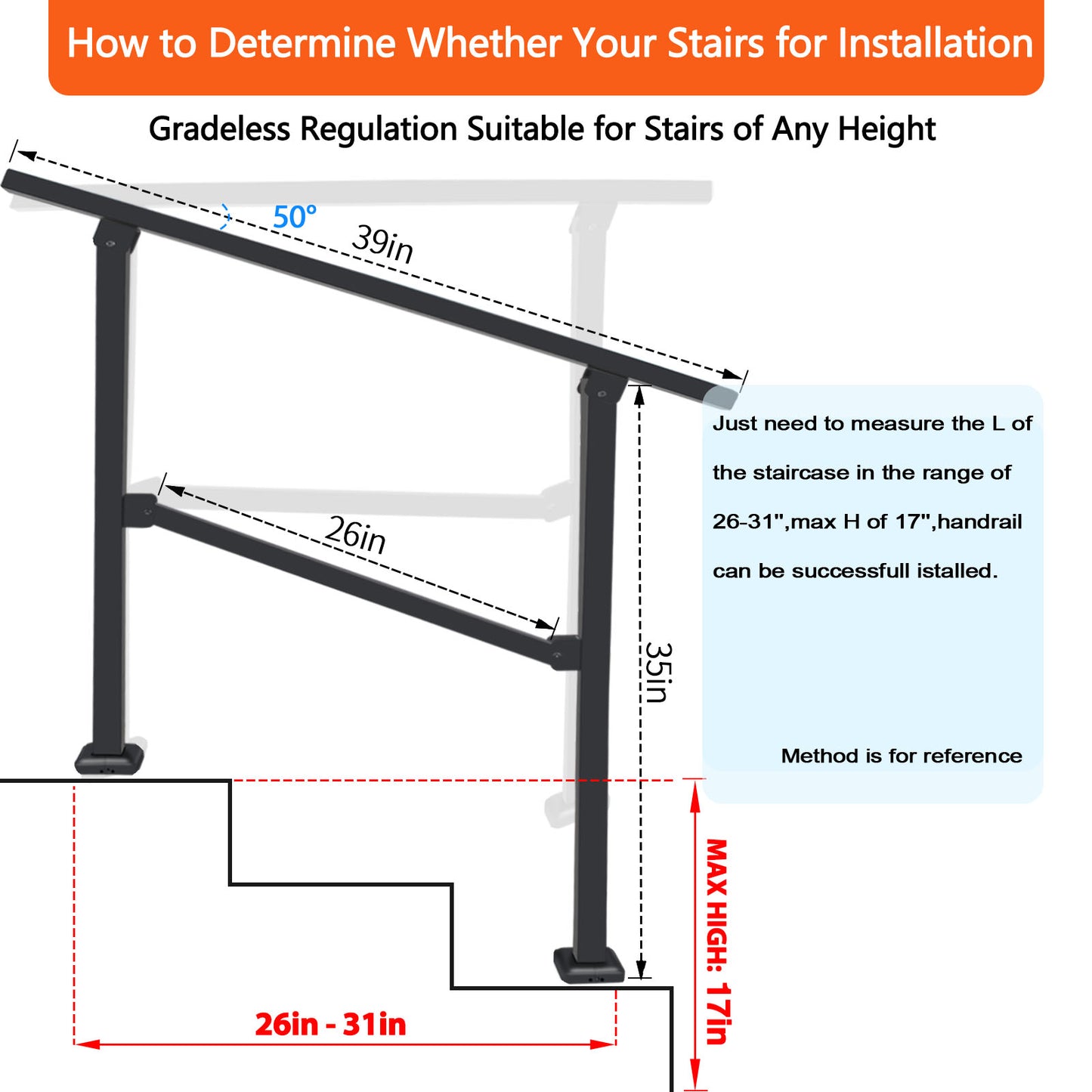 How to Determine Whether Your Stairs for Installation

Gradeless Regulation Suitable for Stairs of Any Height

50°

39in

26in

35in

Just need to measure the L of the staircase in the range of 26-31",max H of 17",handrail can be successfull istalled.

Method is for reference

MAX HIGH: 17in

26in - 31in